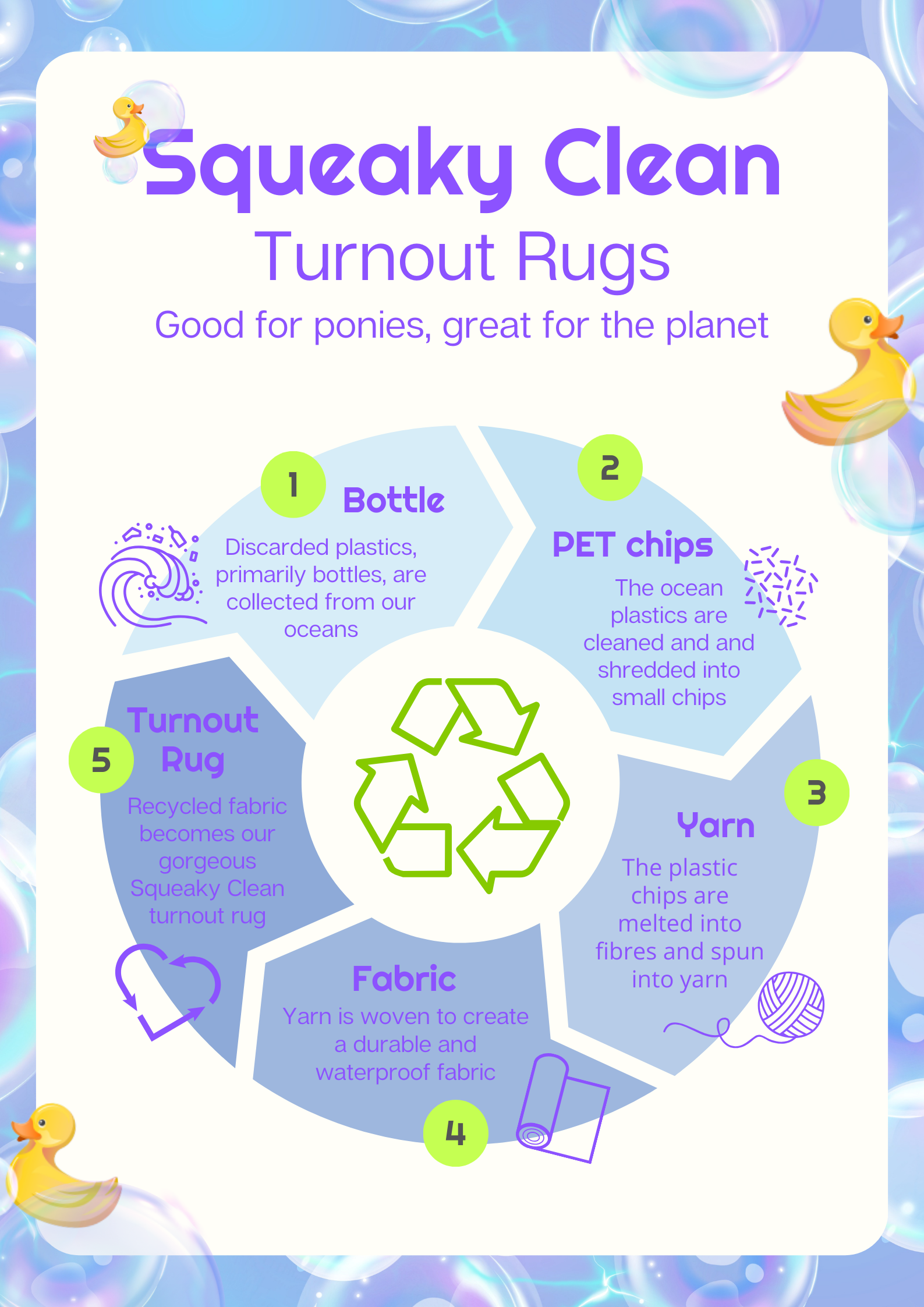 Squeaky Clean

Turnout Rugs

Good for ponies, great for the planet

1

Bottle

Discarded plastics, primarily bottles, are collected from our oceans

2

PET chips

The ocean plastics are cleaned and and shredded into small chips

3

Yarn

The plastic chips are melted into fibres and spun into yarn

4

Fabric

Yarn is woven to create a durable and waterproof fabric

5

Turnout Rug

Recycled fabric becomes our gorgeous Squeaky Clean turnout rug